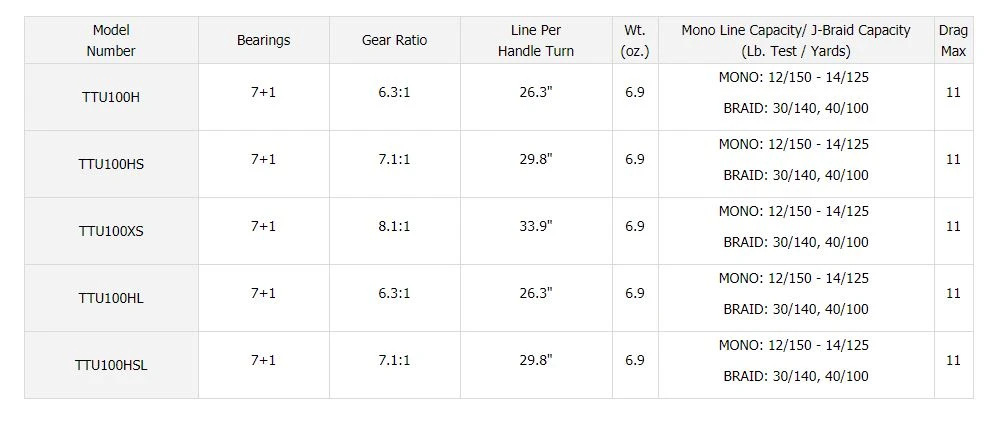 | Model Number | Bearings | Gear Ratio | Line Per Handle Turn | Wt. (oz.) | Mono Line Capacity/ J-Braid Capacity (Lb. Test / Yards) | Drag Max |
|---|---|---|---|---|---|---|
| TTU100H | 7+1 | 6.3:1 | 26.3" | 6.9 | MONO: 12/150 - 14/125 BRAID: 30/140, 40/100 | 11 |
| TTU100HS | 7+1 | 7.1:1 | 29.8" | 6.9 | MONO: 12/150 - 14/125 BRAID: 30/140, 40/100 | 11 |
| TTU100XS | 7+1 | 8.1:1 | 33.9" | 6.9 | MONO: 12/150 - 14/125 BRAID: 30/140, 40/100 | 11 |
| TTU100HL | 7+1 | 6.3:1 | 26.3" | 6.9 | MONO: 12/150 - 14/125 BRAID: 30/140, 40/100 | 11 |
| TTU100HSL | 7+1 | 7.1:1 | 29.8" | 6.9 | MONO: 12/150 - 14/125 BRAID: 30/140, 40/100 | 11 |